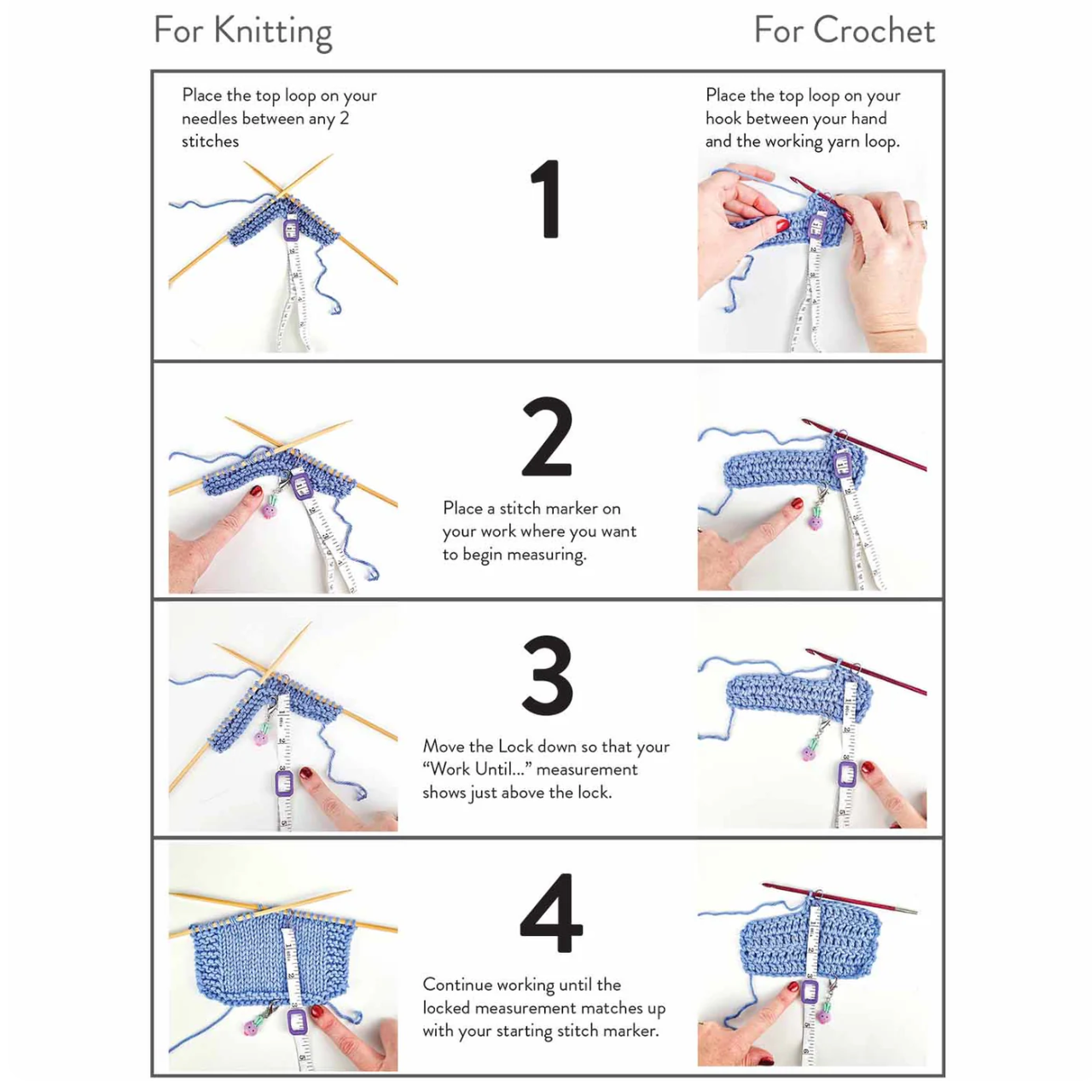 For Knitting

For Crochet

Place the top loop on your needles between any 2 stitches

1

Place the top loop on your hook between your hand and the working yarn loop.

2

Place a stitch marker on your work where you want to begin measuring.

3

Move the Lock down so that your "Work Until..." measurement shows just above the lock.

4

Continue working until the locked measurement matches up with your starting stitch marker.